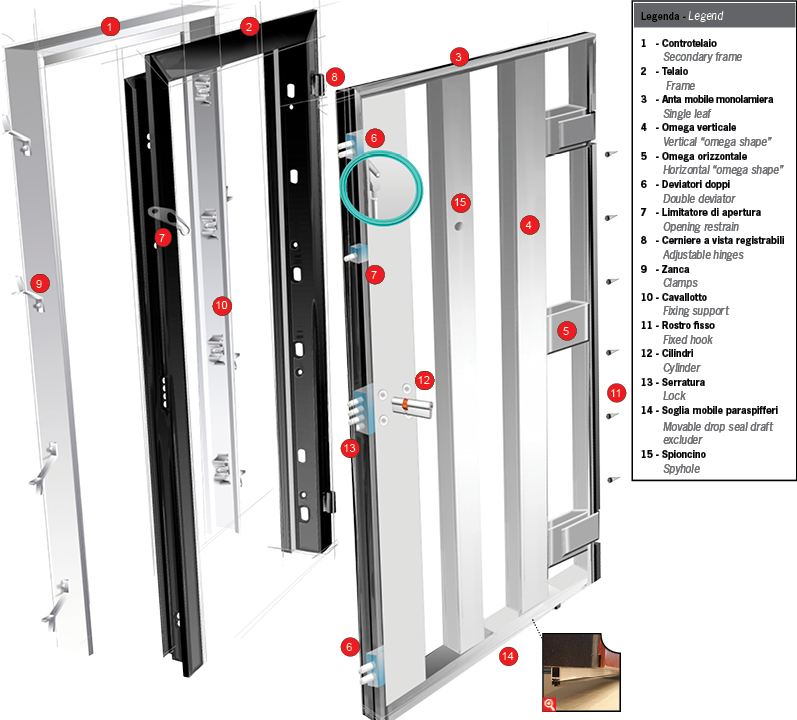 1

2

8

3

6

15

4

7

7

9

10

5

12

11

13

6

14

Legenda - Legend

1 - Controtelaio
Secondary frame
2 - Telaio
Frame
3 - Anta mobile monolamiera
Single leaf
4 - Omega verticale
Vertical "omega shape"
5 - Omega orizzontale
Horizontal "omega shape"
6 - Deviatori doppi
Double deviator
7 - Limitatore di apertura
Opening restrain
8 - Cerniere a vista registrabili
Adjustable hinges
9 - Zanca
Clamps
10 - Cavallotto
Fixing support
11 - Rostro fisso
Fixed hook
12 - Cilindri
Cylinder
13 - Serratura
Lock
14 - Soglia mobile paraspifferi
Movable drop seal draft excluder
15 - Spioncino
Spyhole