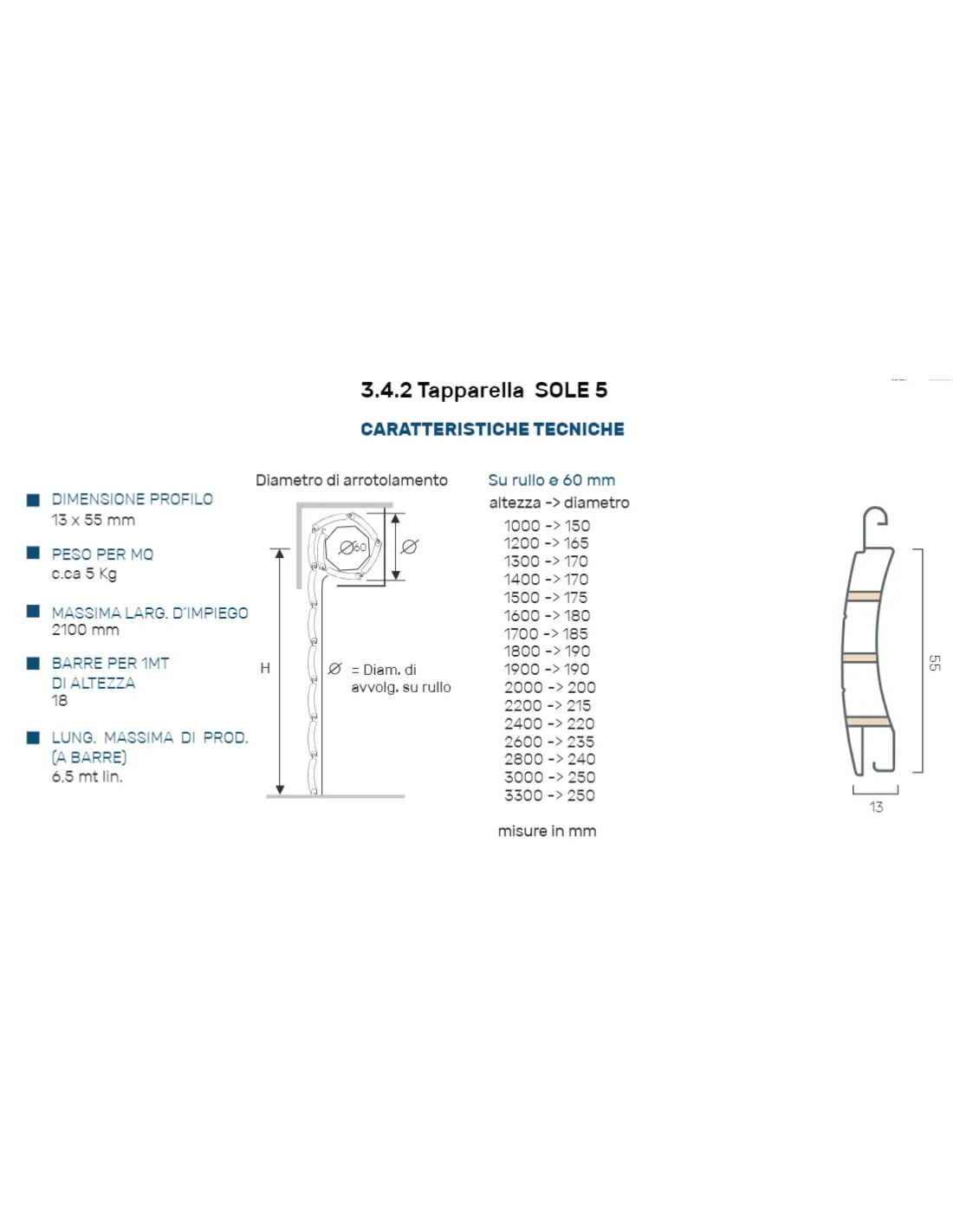 3.4.2 Tapparella SOLE 5

CARATTERISTICHE TECNICHE

DIMENSIONE PROFILO
13 x 55 mm

PESO PER MQ
c.ca 5 Kg

MASSIMA LARG. D'IMPIEGO
2100 mm

BARRE PER 1MT
DI ALTEZZA
18

LUNG. MASSIMA DI PROD.
(A BARRE)
6,5 mt lin.

Diametro di arrotolamento

Ø60

Ø

H

Ø = Diam. di avvolg. su rullo

Su rullo ø 60 mm
altezza -> diametro
1000 -> 150
1200 -> 165
1300 -> 170
1400 -> 170
1500 -> 175
1600 -> 180
1700 -> 185
1800 -> 190
1900 -> 190
2000 -> 200
2200 -> 215
2400 -> 220
2600 -> 235
2800 -> 240
3000 -> 250
3300 -> 250

misure in mm

55

13