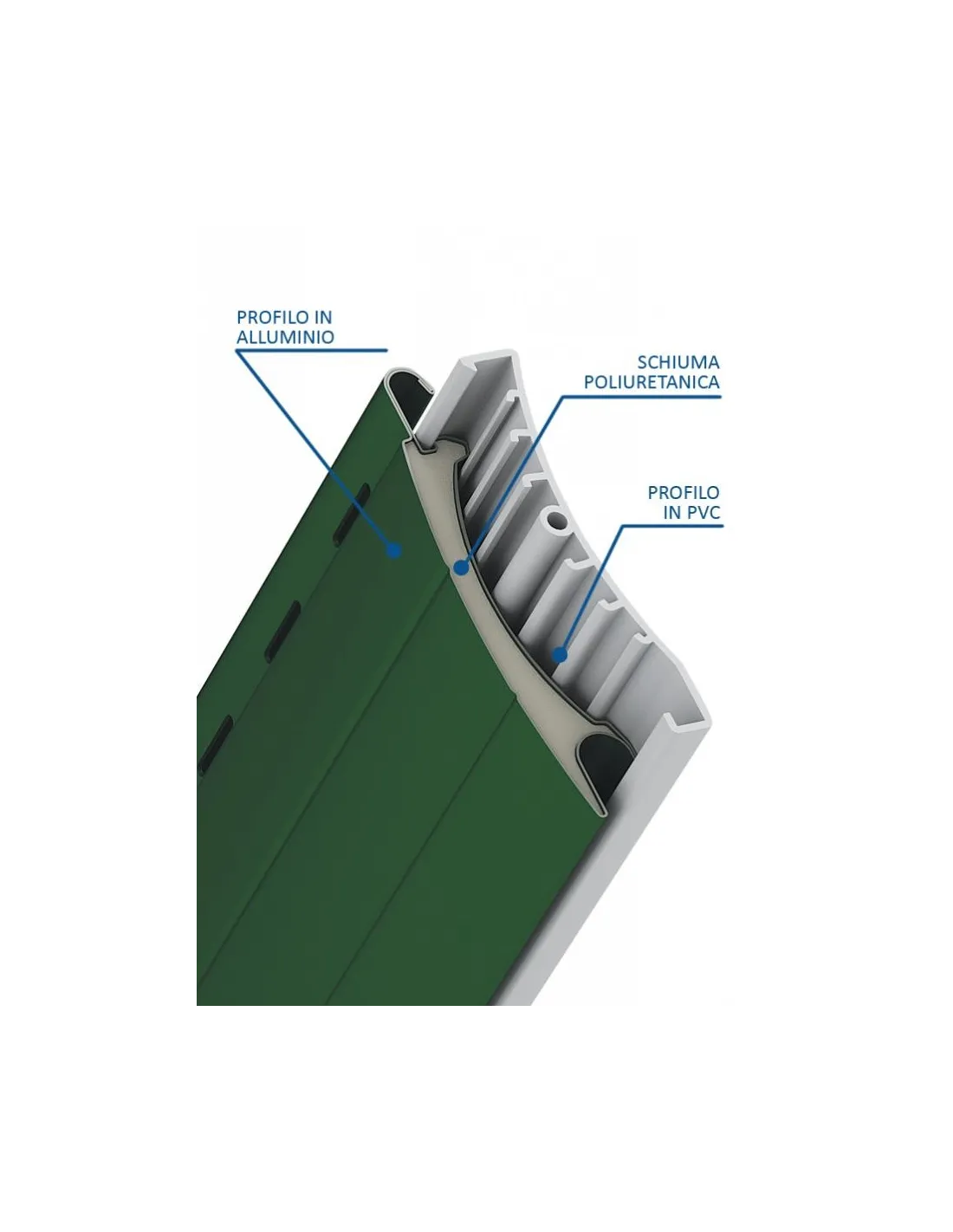 PROFILO IN ALLUMINIO

SCHIUMA POLIURETANICA

PROFILO IN PVC