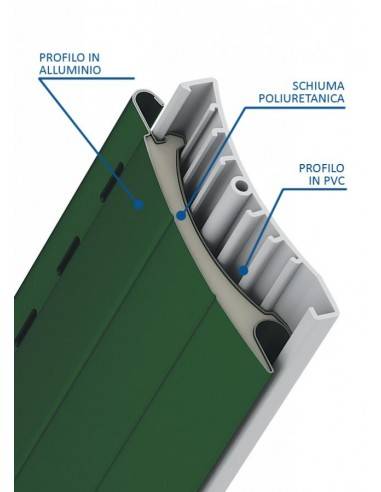 PROFILO IN ALLUMINIO

SCHIUMA POLIURETANICA

PROFILO IN PVC